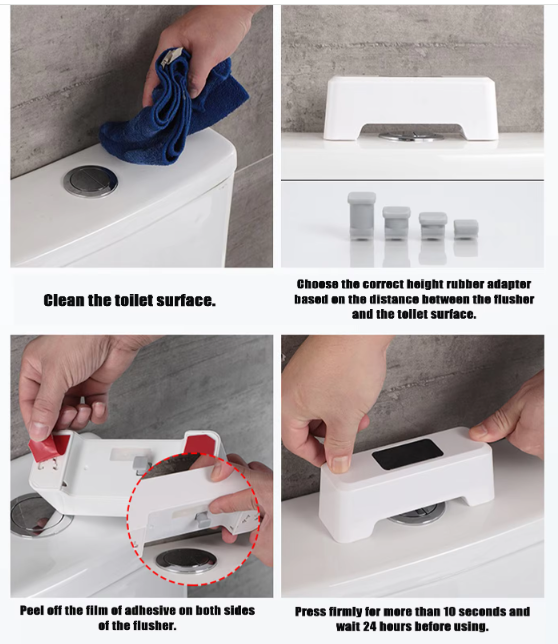 Clean the toilet surface.

Choose the correct height rubber adapter based on the distance between the flusher and the toilet surface.

Peel off the film of adhesive on both sides of the flusher.

Press firmly for more than 10 seconds and wait 24 hours before using.